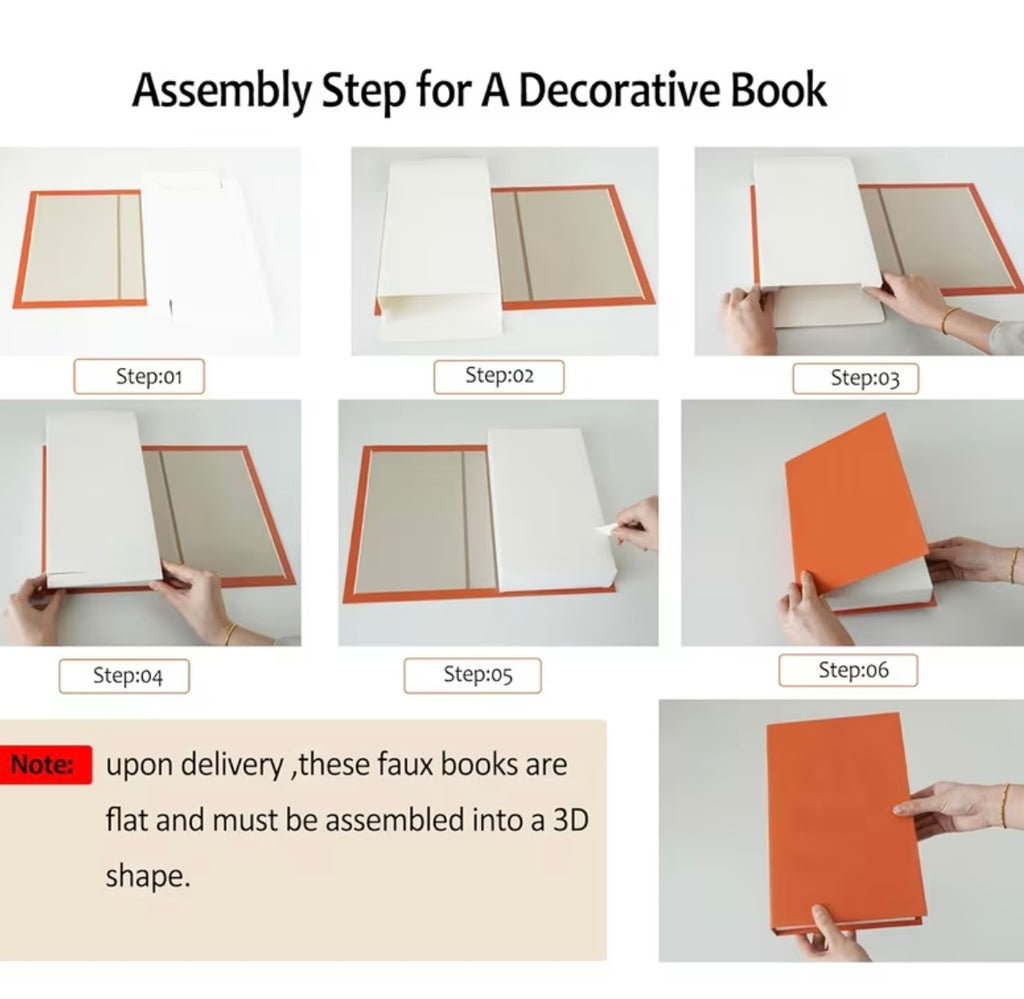 Assembly Step for A Decorative Book

Step:01

Step:02

Step:03

Step:04

Step:05

Step:06

Note: upon delivery ,these faux books are flat and must be assembled into a 3D shape.