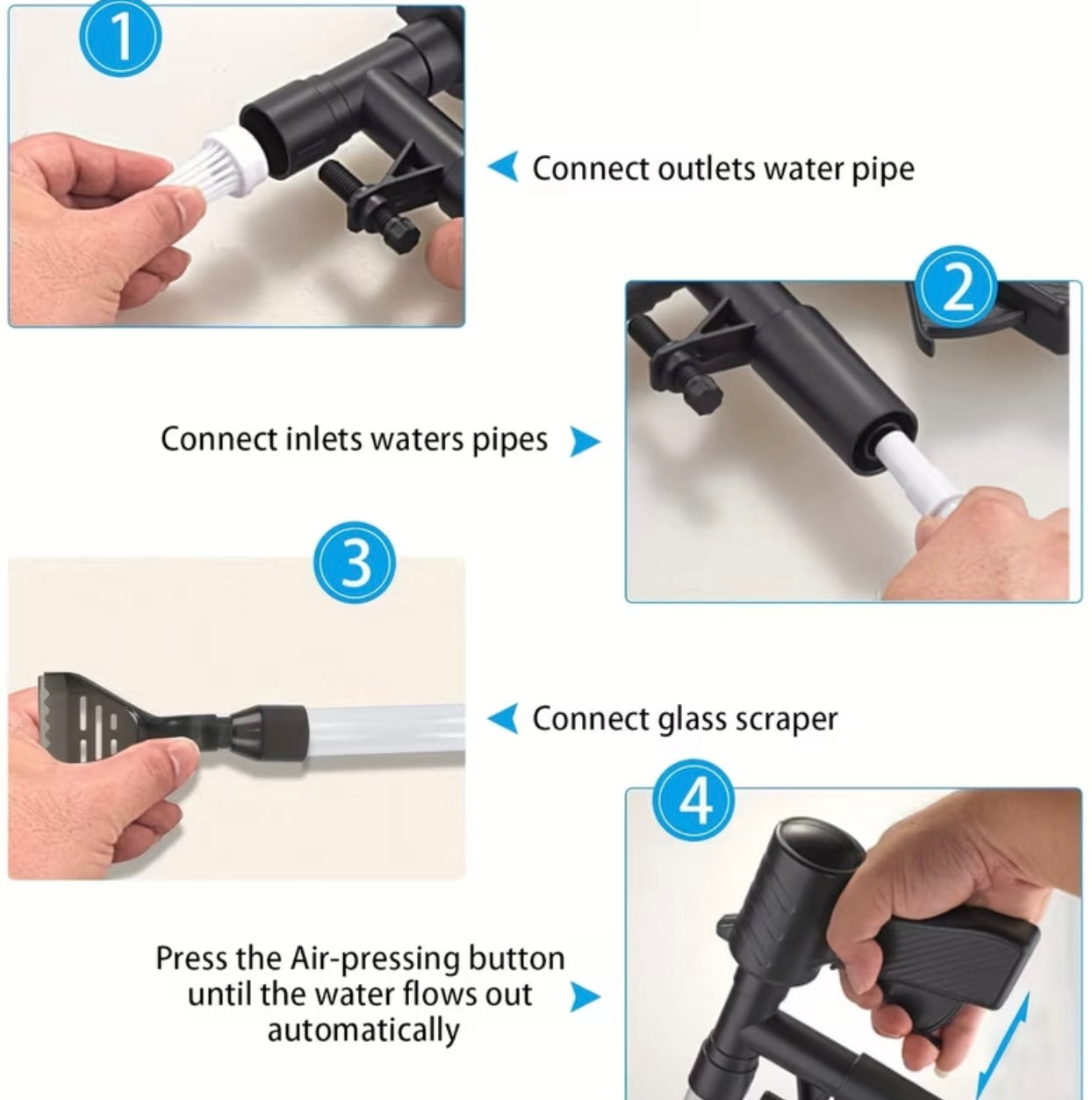 1

Connect outlets water pipe

2

Connect inlets waters pipes

3

Connect glass scraper

4

Press the Air-pressing button until the water flows out automatically