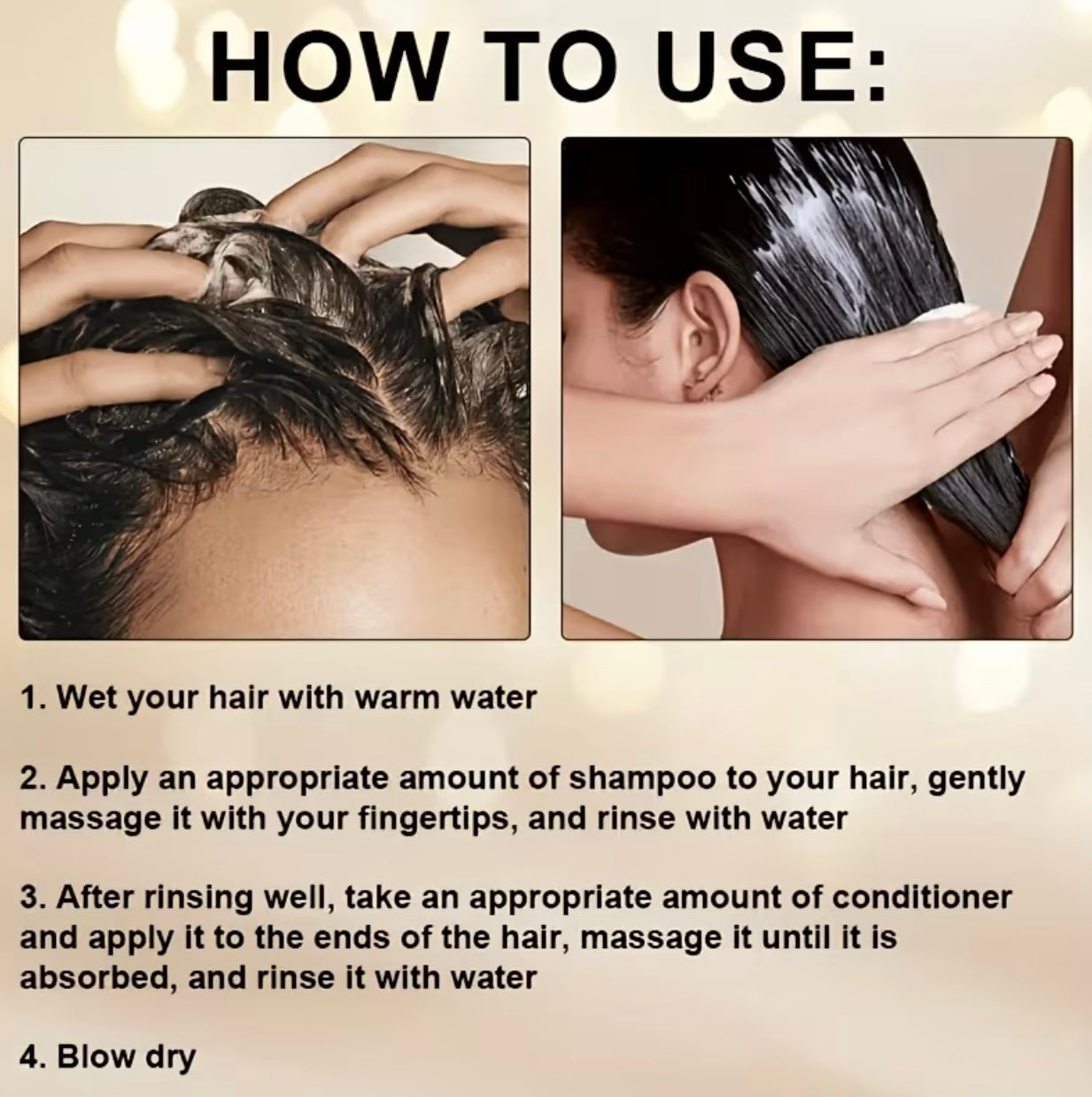 HOW TO USE:

1. Wet your hair with warm water

2. Apply an appropriate amount of shampoo to your hair, gently massage it with your fingertips, and rinse with water

3. After rinsing well, take an appropriate amount of conditioner and apply it to the ends of the hair, massage it until it is absorbed, and rinse it with water

4. Blow dry