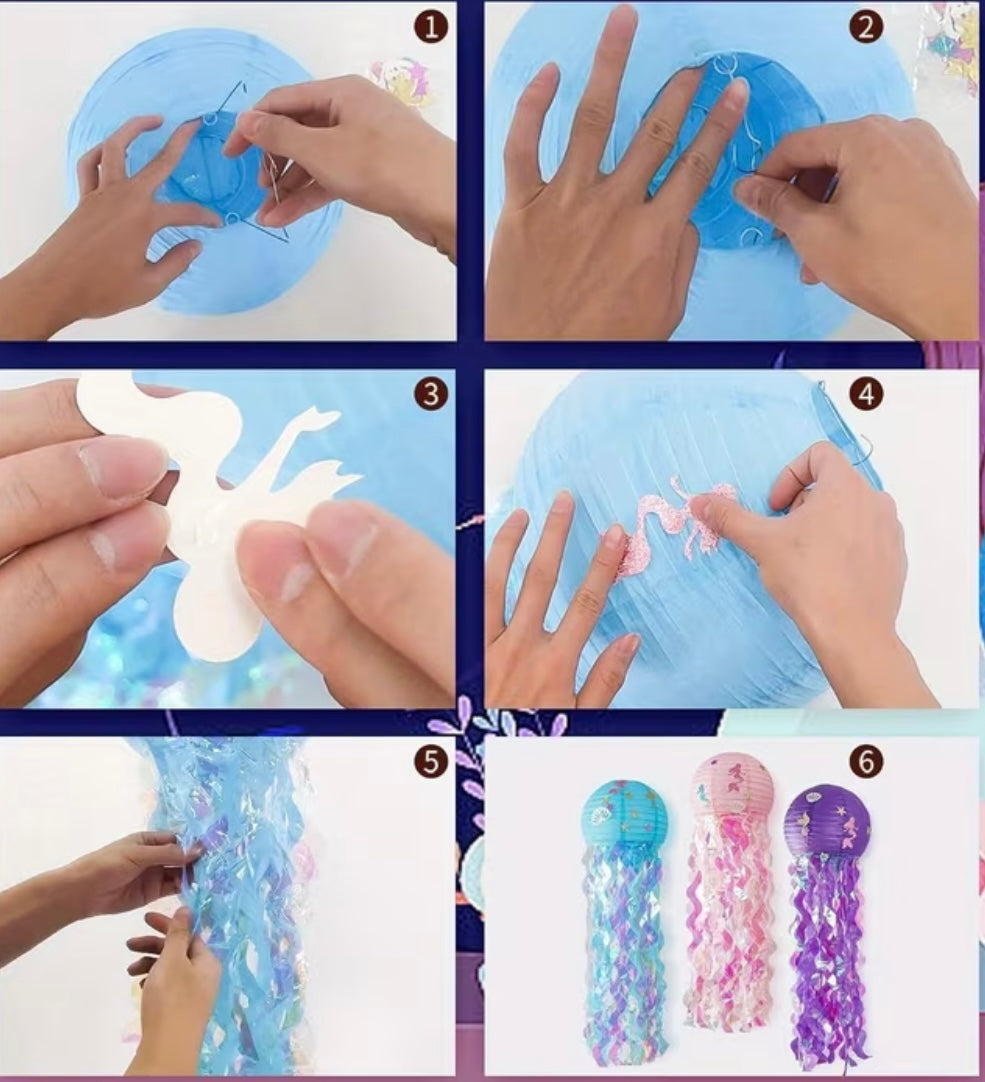 1

2

3

4

5

6